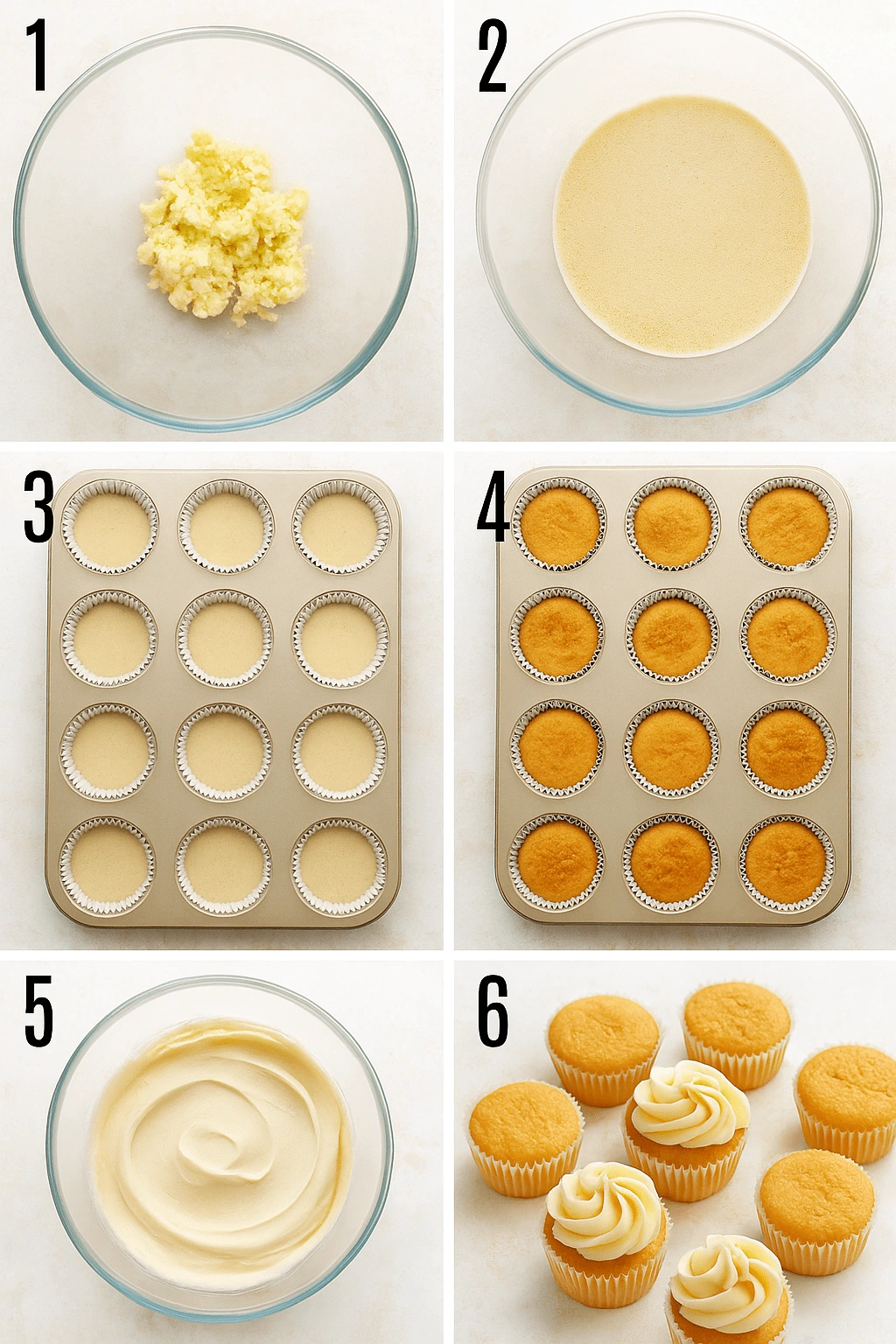 1

2

3

4

5

6